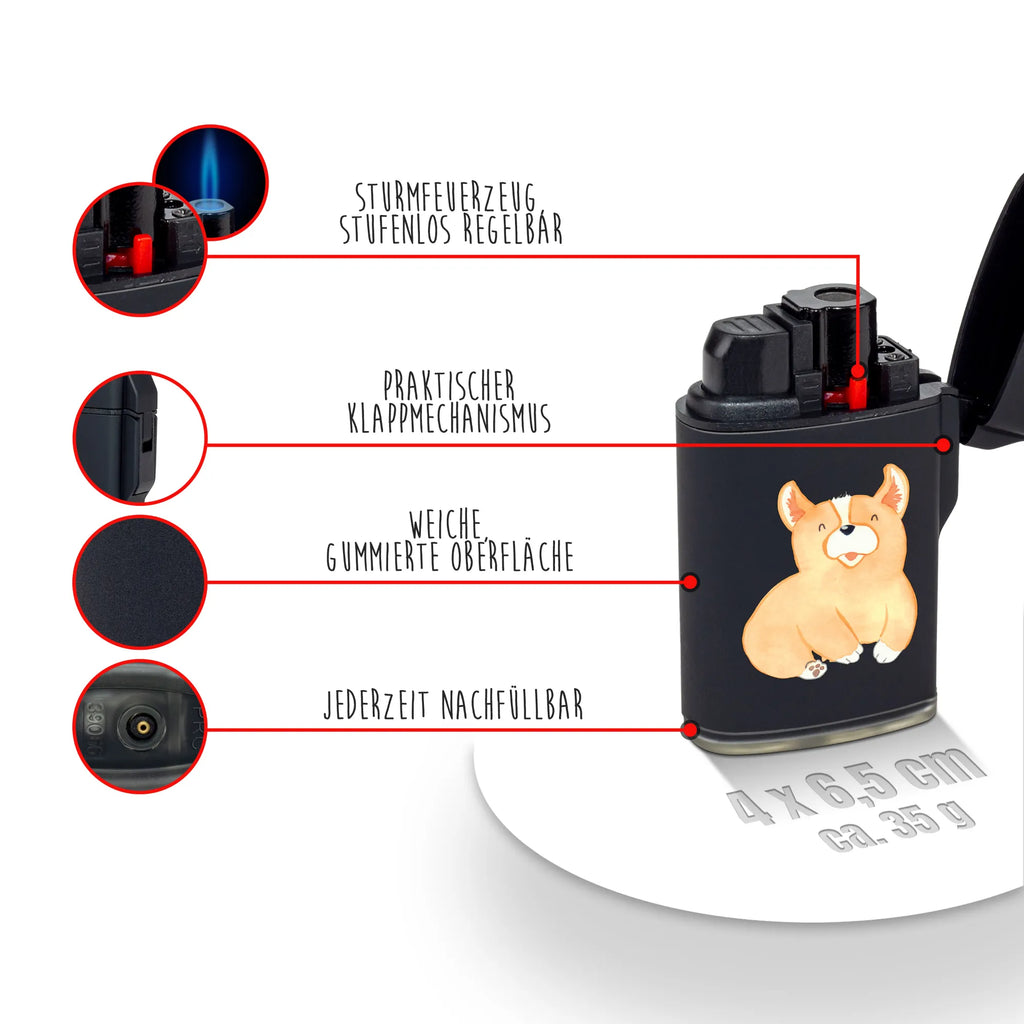 STURMFEUERZEUG
STUFENLOS REGELBAR

PRAKTISCHER
KLAPPMECHANISMUS

WEICHE,
GUMMIERTE OBERFLÄCHE

JEDERZEIT NACHFÜLLBAR

4 x 6,5 cm
ca. 35 g